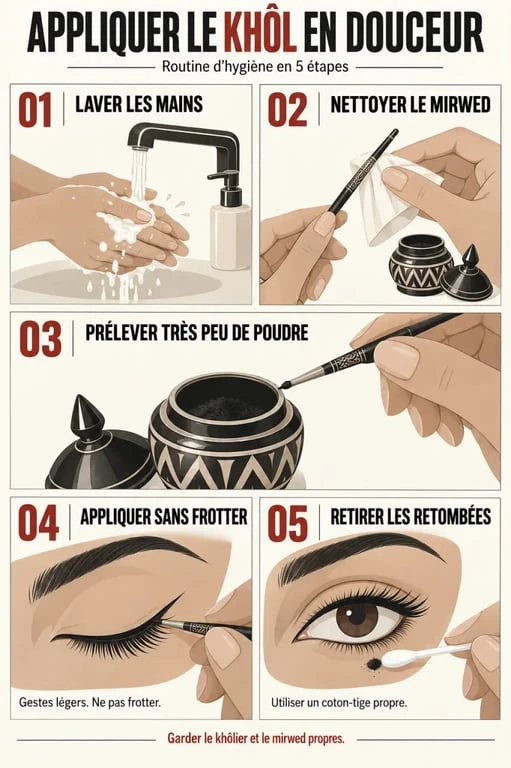 APPLIQUER LE KHÔL EN DOUCEUR

Routine d'hygiène en 5 étapes

01 LAVER LES MAINS

02 NETTOYER LE MIRWED

03 PRÉLEVER TRÈS PEU DE POUDRE

04 APPLIQUER SANS FROTTER

Gestes légers. Ne pas frotter.

05 RETIRER LES RETOMBÉES

Utiliser un coton-tige propre.

Garder le khôlier et le mirwed propres.